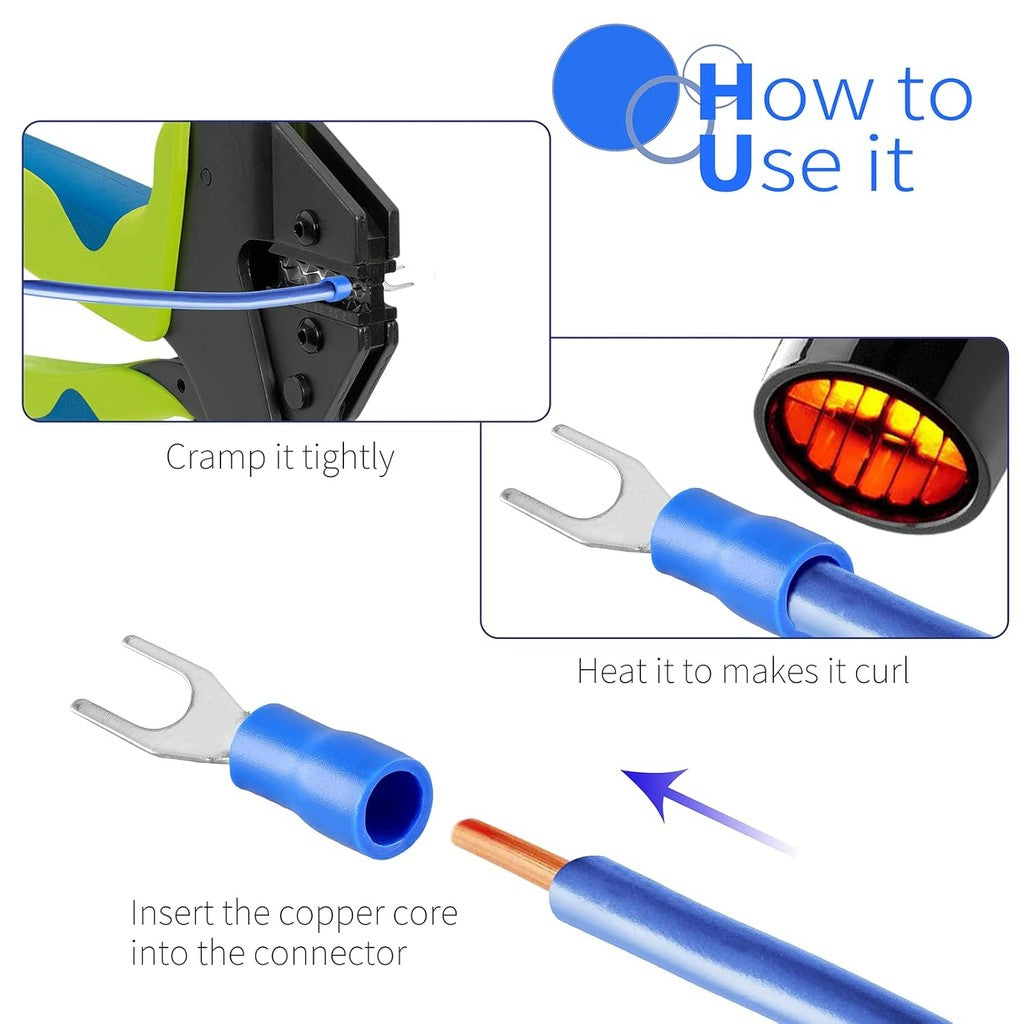 How to Use it

Cramp it tightly

Heat it to makes it curl

Insert the copper core into the connector