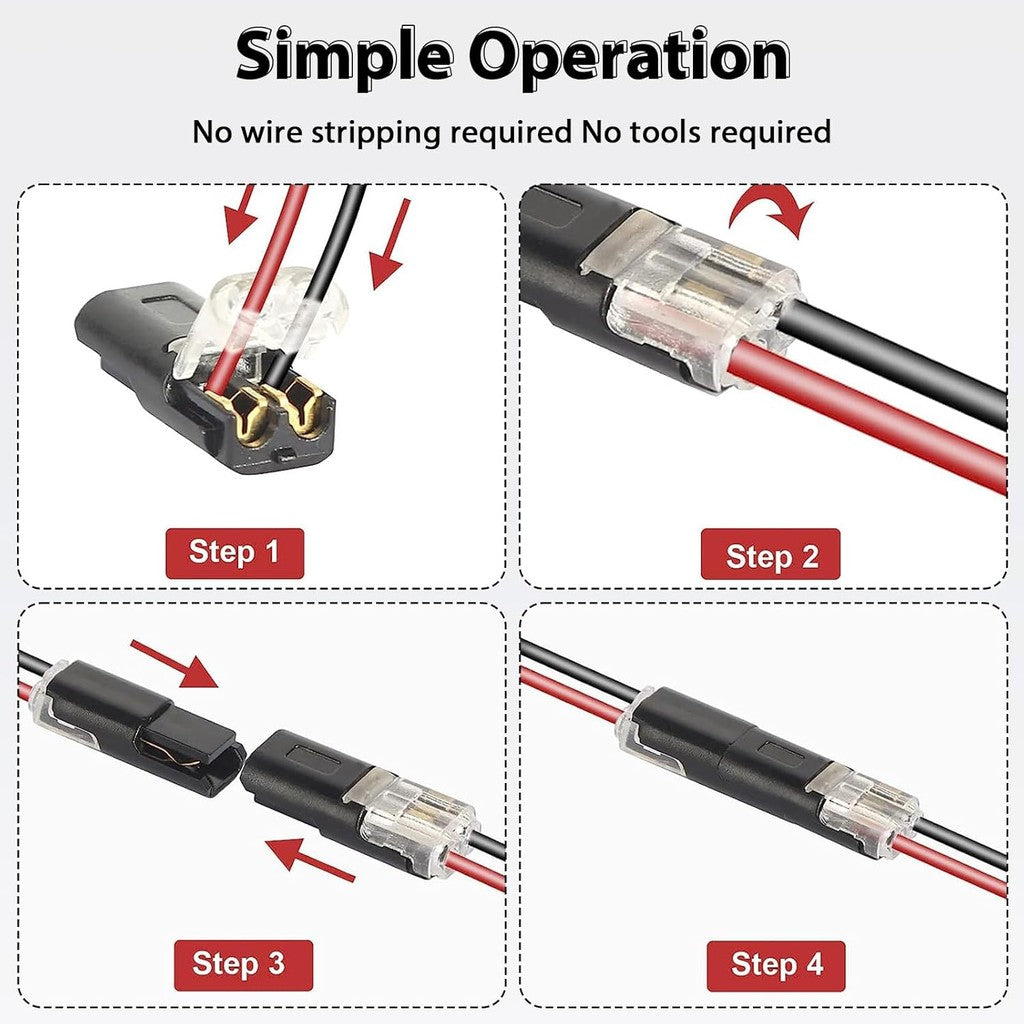 Simple Operation

No wire stripping required No tools required

Step 1

Step 2

Step 3

Step 4