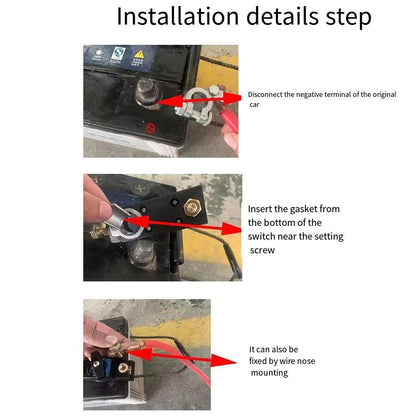 Installation details step

Disconnect the negative terminal of the original car

Insert the gasket from the bottom of the switch near the setting screw

It can also be fixed by wire nose mounting