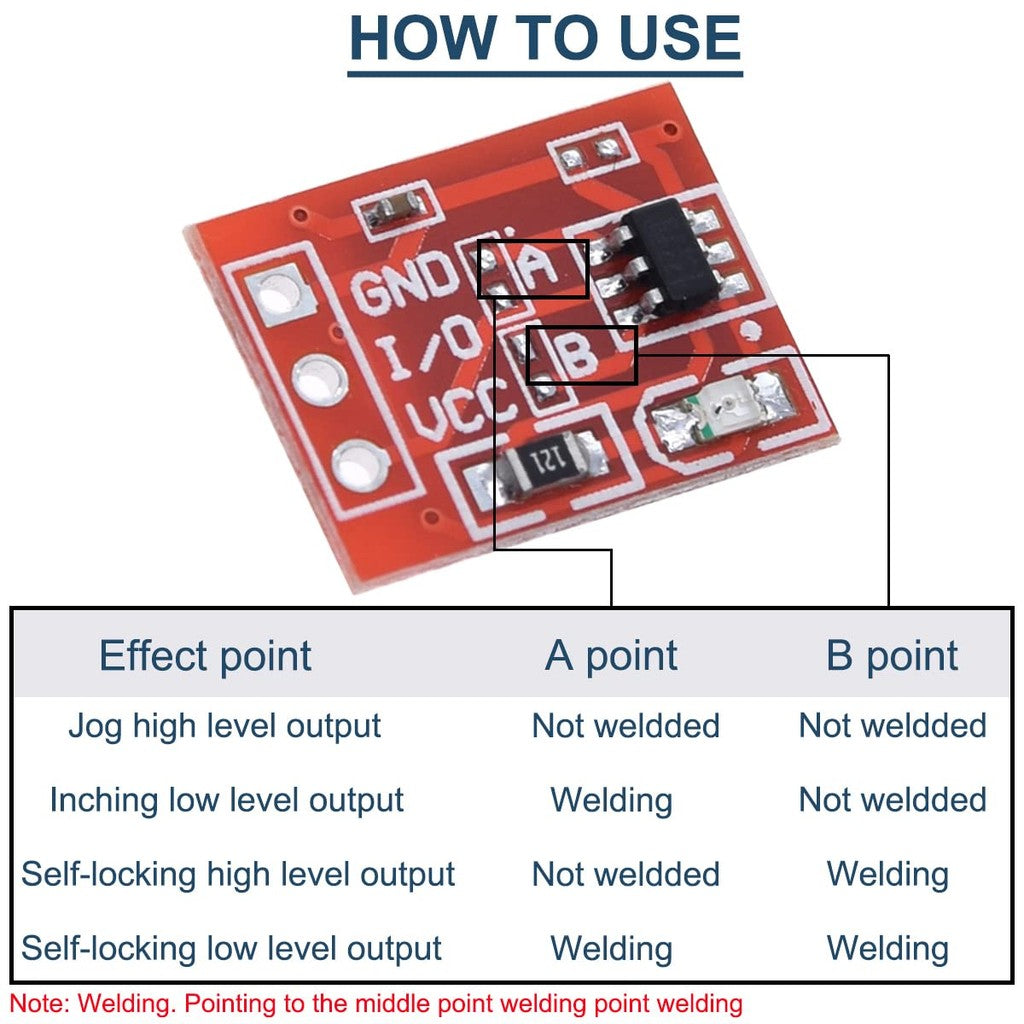 HOW TO USE

GND
I/O
VCC
A
B
121

| Effect point | A point | B point |
|---|---|---|
| Jog high level output | Not weldded | Not weldded |
| Inching low level output | Welding | Not weldded |
| Self-locking high level output | Not weldded | Welding |
| Self-locking low level output | Welding | Welding |

Note: Welding. Pointing to the middle point welding point welding