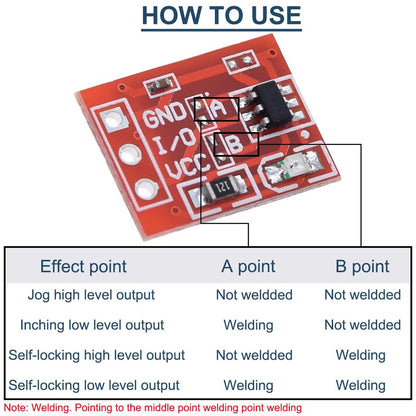 HOW TO USE

GND
I/O
VCC
A
B
121

| Effect point | A point | B point |
|---|---|---|
| Jog high level output | Not weldded | Not weldded |
| Inching low level output | Welding | Not weldded |
| Self-locking high level output | Not weldded | Welding |
| Self-locking low level output | Welding | Welding |

Note: Welding. Pointing to the middle point welding point welding