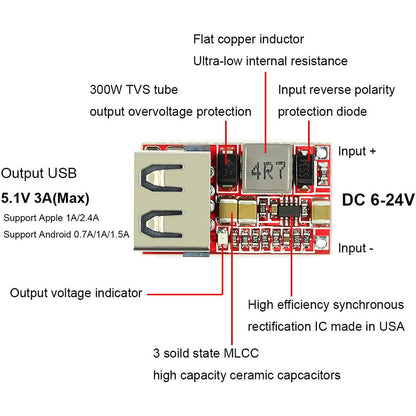 Flat copper inductor
Ultra-low internal resistance

300W TVS tube
output overvoltage protection

Input reverse polarity
protection diode

Input +

Output USB
5.1V 3A(Max)
Support Apple 1A/2.4A
Support Android 0.7A/1A/1.5A

4R7

DC 6-24V

Input -

Output voltage indicator

High efficiency synchronous
rectification IC made in USA

3 soild state MLCC
high capacity ceramic capcacitors