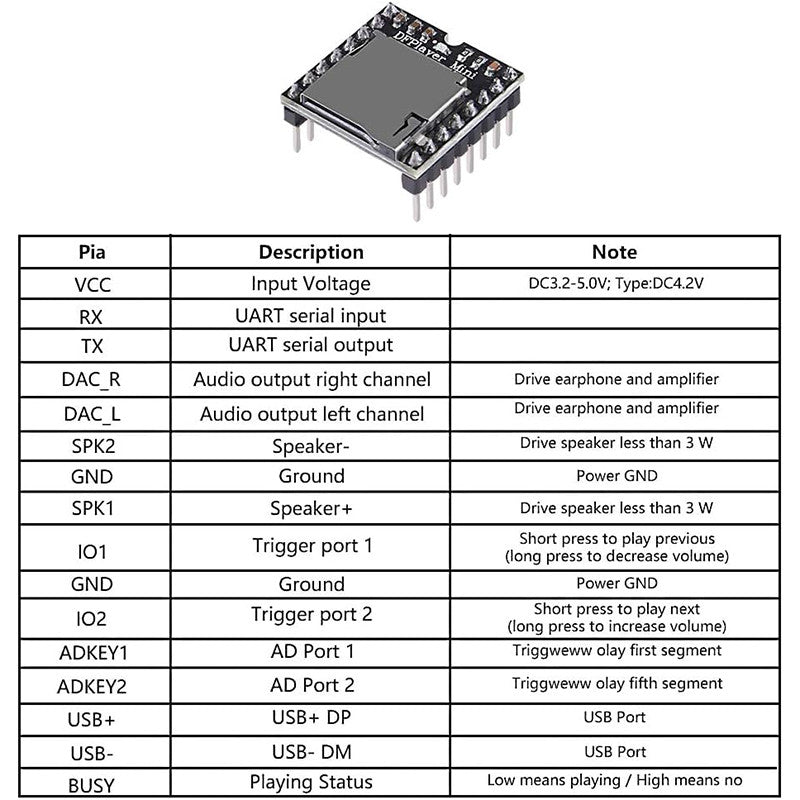 DFPlayer Mini

| Pia | Description | Note |
|---|---|---|
| VCC | Input Voltage | DC3.2-5.0V; Type:DC4.2V |
| RX | UART serial input | |
| TX | UART serial output | |
| DAC_R | Audio output right channel | Drive earphone and amplifier |
| DAC_L | Audio output left channel | Drive earphone and amplifier |
| SPK2 | Speaker- | Drive speaker less than 3 W |
| GND | Ground | Power GND |
| SPK1 | Speaker+ | Drive speaker less than 3 W |
| IO1 | Trigger port 1 | Short press to play previous (long press to decrease volume) |
| GND | Ground | Power GND |
| IO2 | Trigger port 2 | Short press to play next (long press to increase volume) |
| ADKEY1 | AD Port 1 | Triggweww olay first segment |
| ADKEY2 | AD Port 2 | Triggweww olay fifth segment |
| USB+ | USB+ DP | USB Port |
| USB- | USB- DM | USB Port |
| BUSY | Playing Status | Low means playing / High means no |