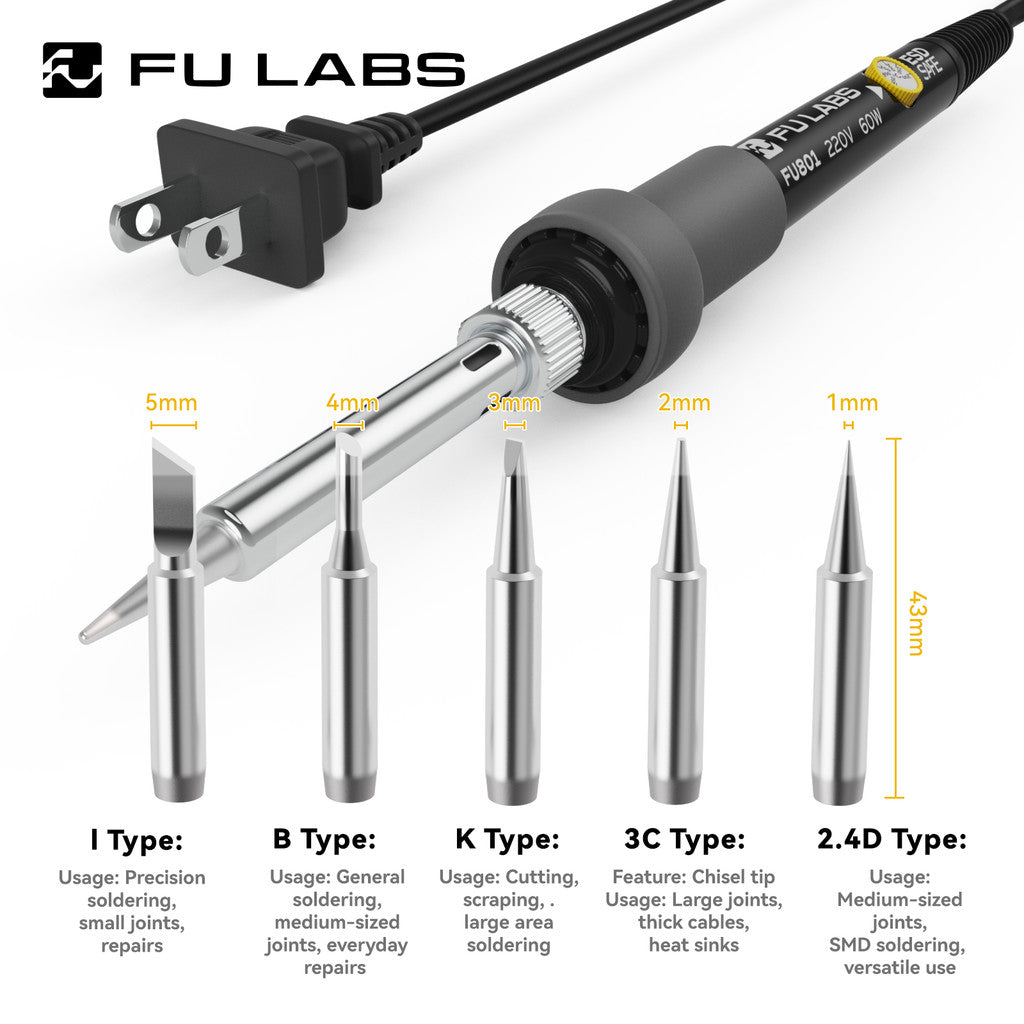 FU LABS

FU LABS
FU801 220V 60W
ESD SAFE

5mm
4mm
3mm
2mm
1mm
43mm

I Type:
Usage: Precision soldering, small joints, repairs

B Type:
Usage: General soldering, medium-sized joints, everyday repairs

K Type:
Usage: Cutting, scraping, . large area soldering

3C Type:
Feature: Chisel tip
Usage: Large joints, thick cables, heat sinks

2.4D Type:
Usage: Medium-sized joints, SMD soldering, versatile use