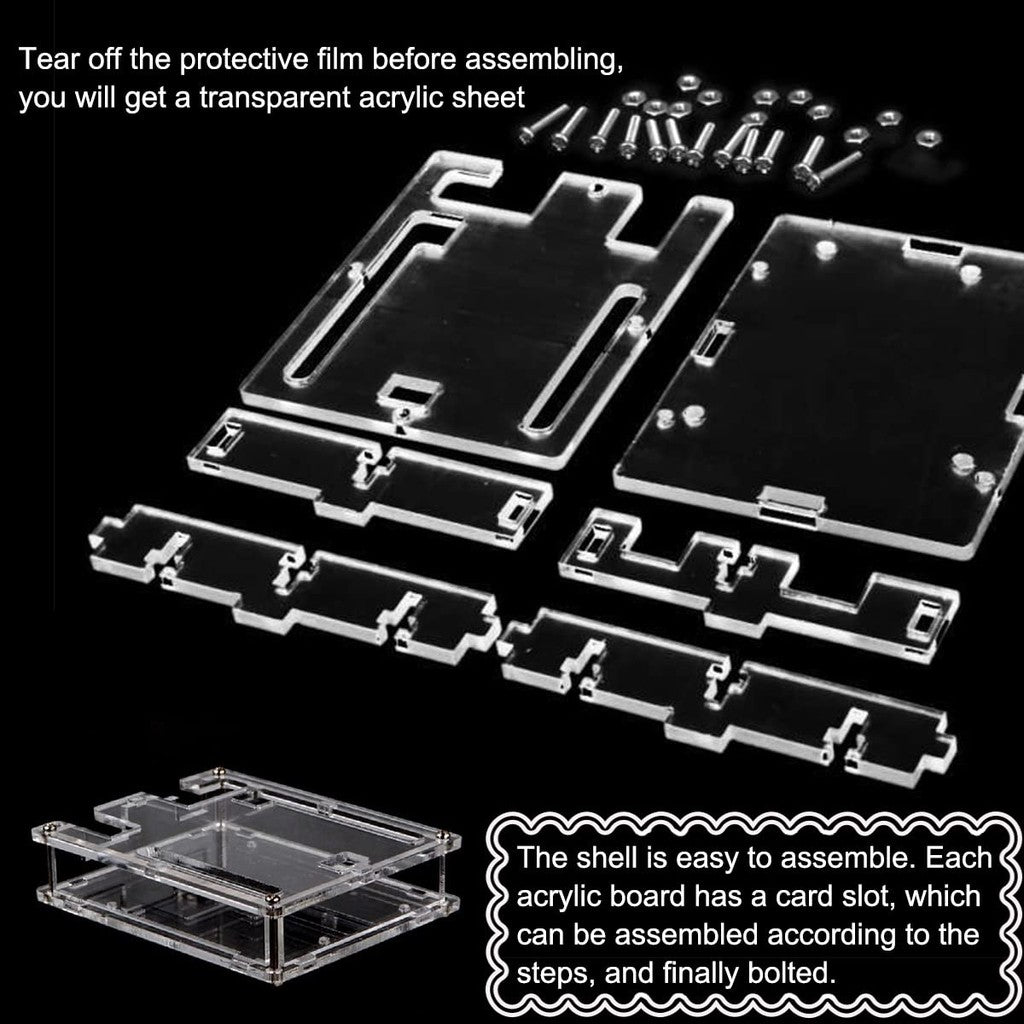 Tear off the protective film before assembling, you will get a transparent acrylic sheet

The shell is easy to assemble. Each acrylic board has a card slot, which can be assembled according to the steps, and finally bolted.