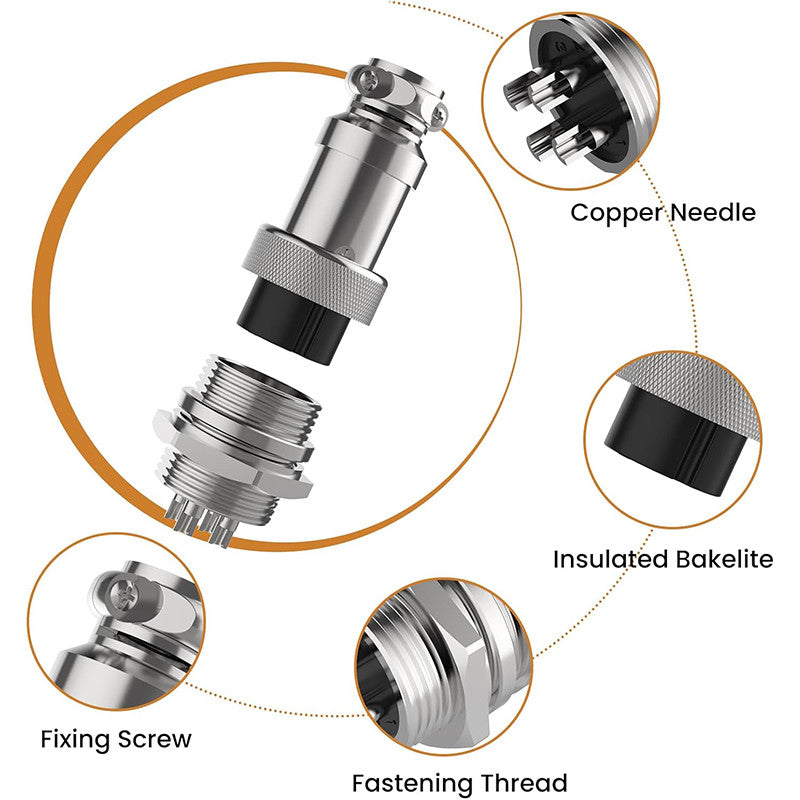 Copper Needle

Insulated Bakelite

Fixing Screw

Fastening Thread