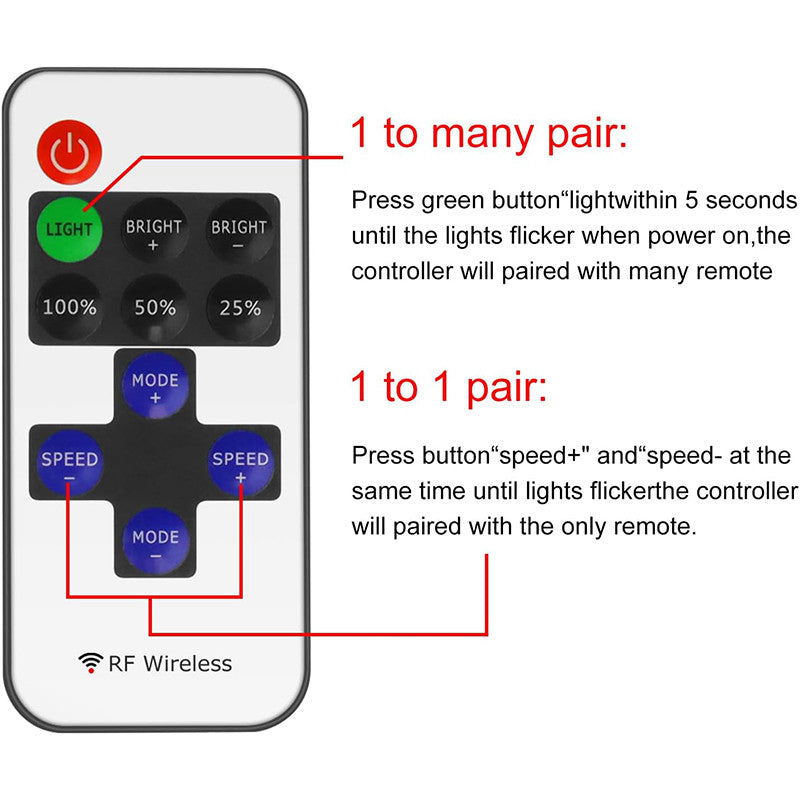 LIGHT
BRIGHT +
BRIGHT −
100%
50%
25%
MODE +
SPEED −
SPEED +
MODE −
RF Wireless

1 to many pair:

Press green button“lightwithin 5 seconds until the lights flicker when power on,the controller will paired with many remote

1 to 1 pair:

Press button“speed+" and“speed- at the same time until lights flickerthe controller will paired with the only remote.