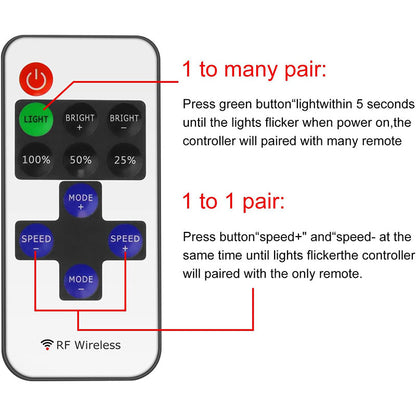 LIGHT

BRIGHT +

BRIGHT −

100%

50%

25%

MODE +

SPEED −

SPEED +

MODE −

RF Wireless

1 to many pair:

Press green button“lightwithin 5 seconds until the lights flicker when power on,the controller will paired with many remote

1 to 1 pair:

Press button“speed+" and“speed- at the same time until lights flickerthe controller will paired with the only remote.