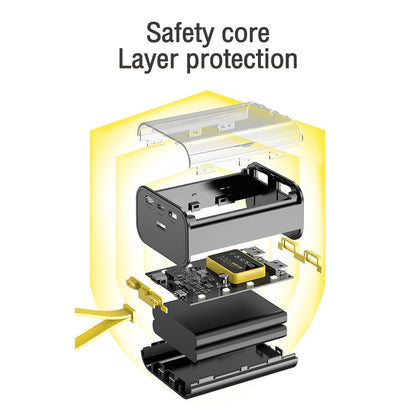 Safety core
Layer protection