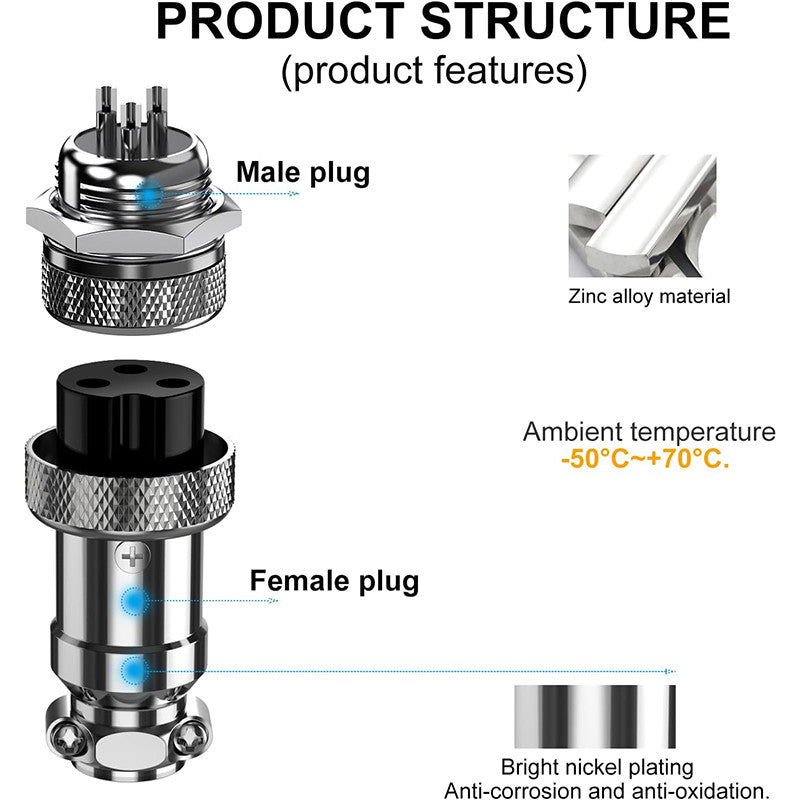 PRODUCT STRUCTURE
(product features)

Male plug

Zinc alloy material

Ambient temperature
-50°C~+70°C.

Female plug

Bright nickel plating
Anti-corrosion and anti-oxidation.