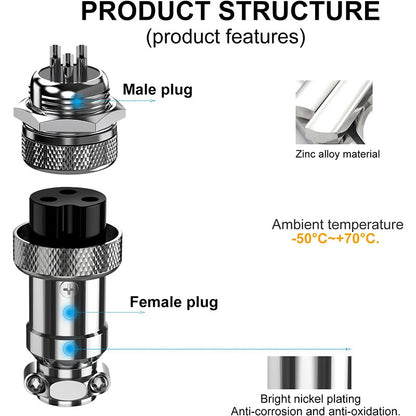 PRODUCT STRUCTURE
(product features)

Male plug

Zinc alloy material

Ambient temperature
-50°C~+70°C.

Female plug

Bright nickel plating
Anti-corrosion and anti-oxidation.