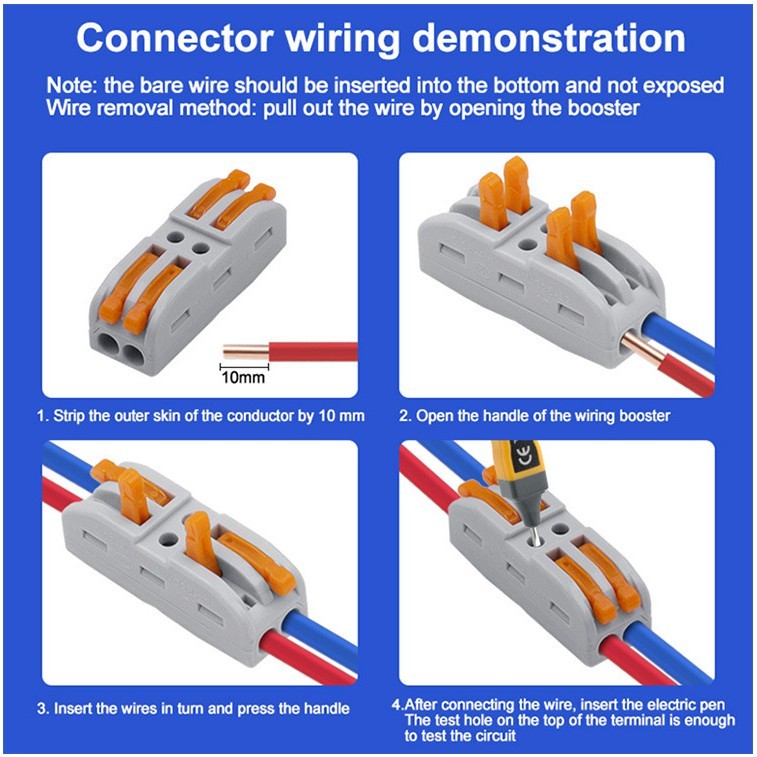 Connector wiring demonstration

Note: the bare wire should be inserted into the bottom and not exposed
Wire removal method: pull out the wire by opening the booster

10mm

1. Strip the outer skin of the conductor by 10 mm

2. Open the handle of the wiring booster

3. Insert the wires in turn and press the handle

CE

4.After connecting the wire, insert the electric pen
The test hole on the top of the terminal is enough to test the circuit