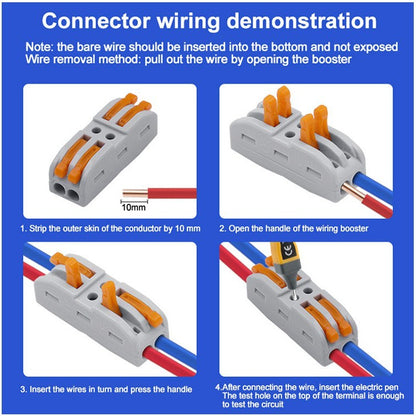 Connector wiring demonstration

Note: the bare wire should be inserted into the bottom and not exposed
Wire removal method: pull out the wire by opening the booster

10mm

1. Strip the outer skin of the conductor by 10 mm

2. Open the handle of the wiring booster

3. Insert the wires in turn and press the handle

CE

4.After connecting the wire, insert the electric pen The test hole on the top of the terminal is enough to test the circuit