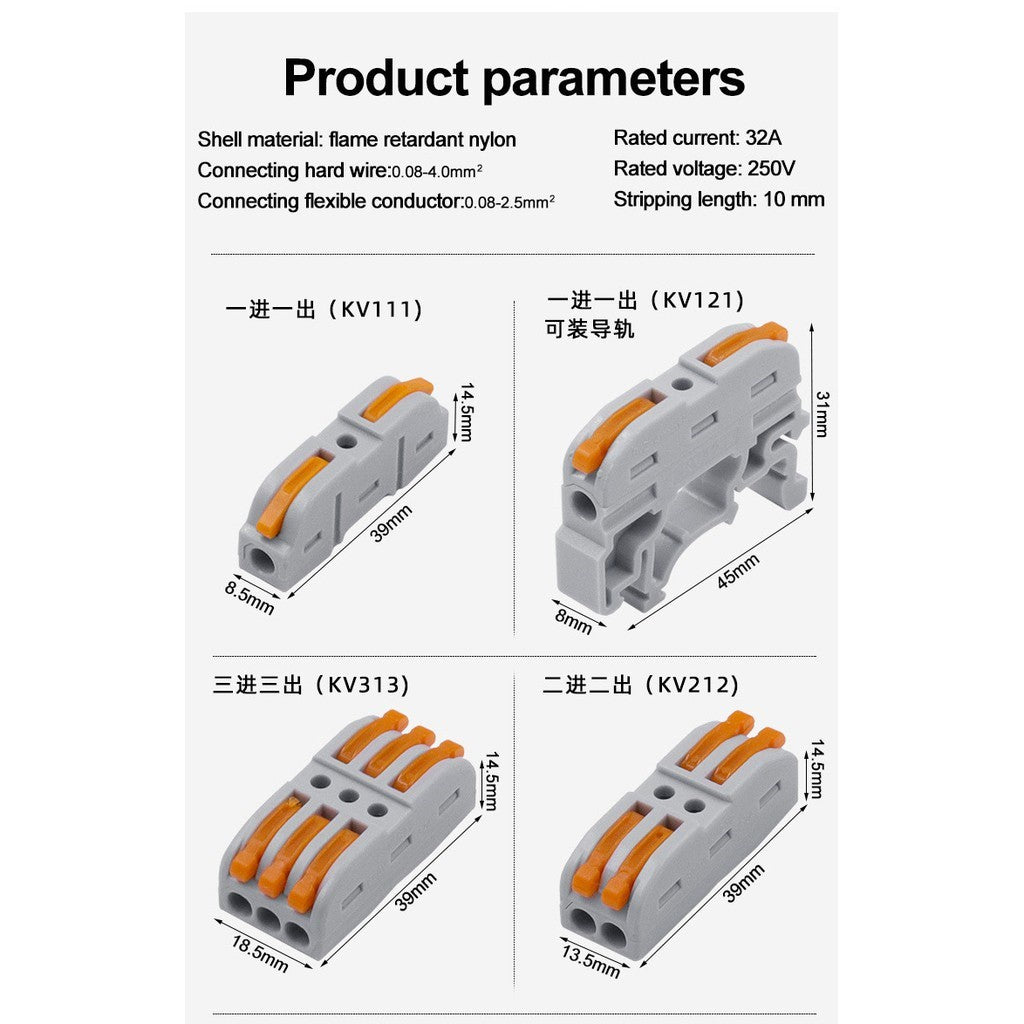 Product parameters

Shell material: flame retardant nylon
Connecting hard wire:0.08-4.0mm²
Connecting flexible conductor:0.08-2.5mm²

Rated current: 32A
Rated voltage: 250V
Stripping length: 10 mm

一进一出（KV111）
14.5mm
39mm
8.5mm

一进一出（KV121）
可装导轨
31mm
45mm
8mm

三进三出（KV313）
14.5mm
39mm
18.5mm

二进二出（KV212）
14.5mm
39mm
13.5mm