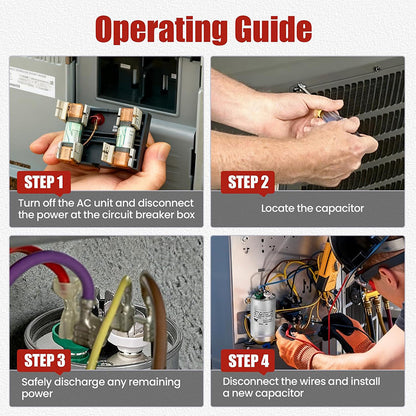 Operating Guide

STEP 1
Turn off the AC unit and disconnect the power at the circuit breaker box

STEP 2
Locate the capacitor

STEP 3
Safely discharge any remaining power

STEP 4
Disconnect the wires and install a new capacitor