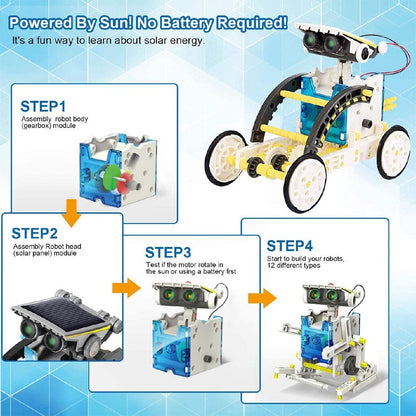 Powered By Sun! No Battery Required!
It's a fun way to learn about solar energy.

STEP1
Assembly robot body (gearbox) module

STEP2
Assembly Robot head (solar panel) module

STEP3
Test if the motor rotate in the sun or using a battery first

STEP4
Start to build your robots, 12 different types